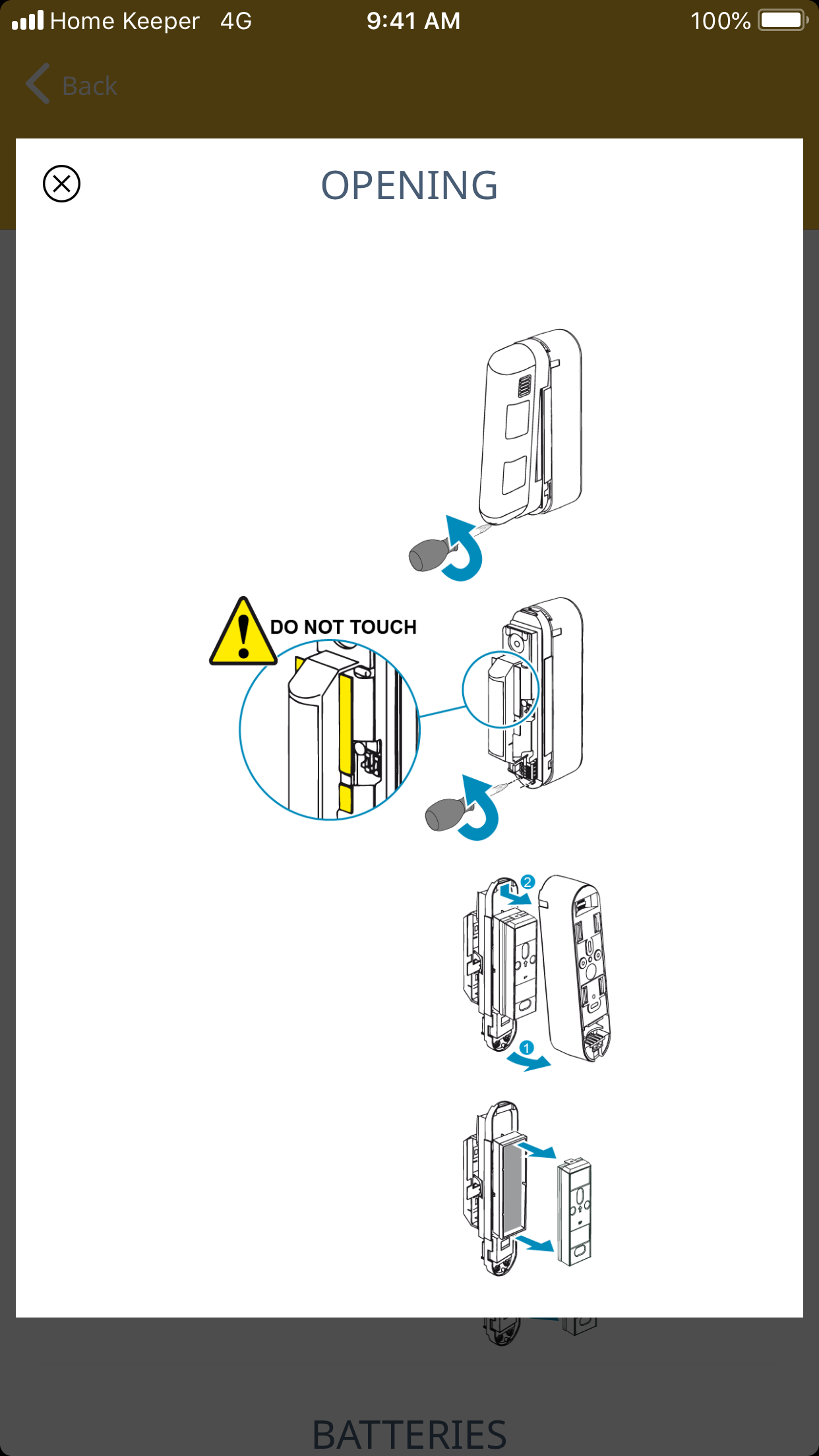 Home Keeper 4G 9:41 AM 100%

Back

OPENING

DO NOT TOUCH

2

1

BATTERIES